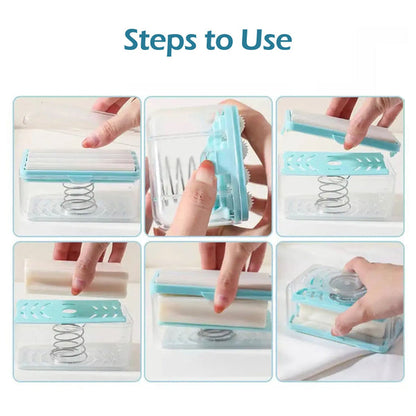 Steps to Use